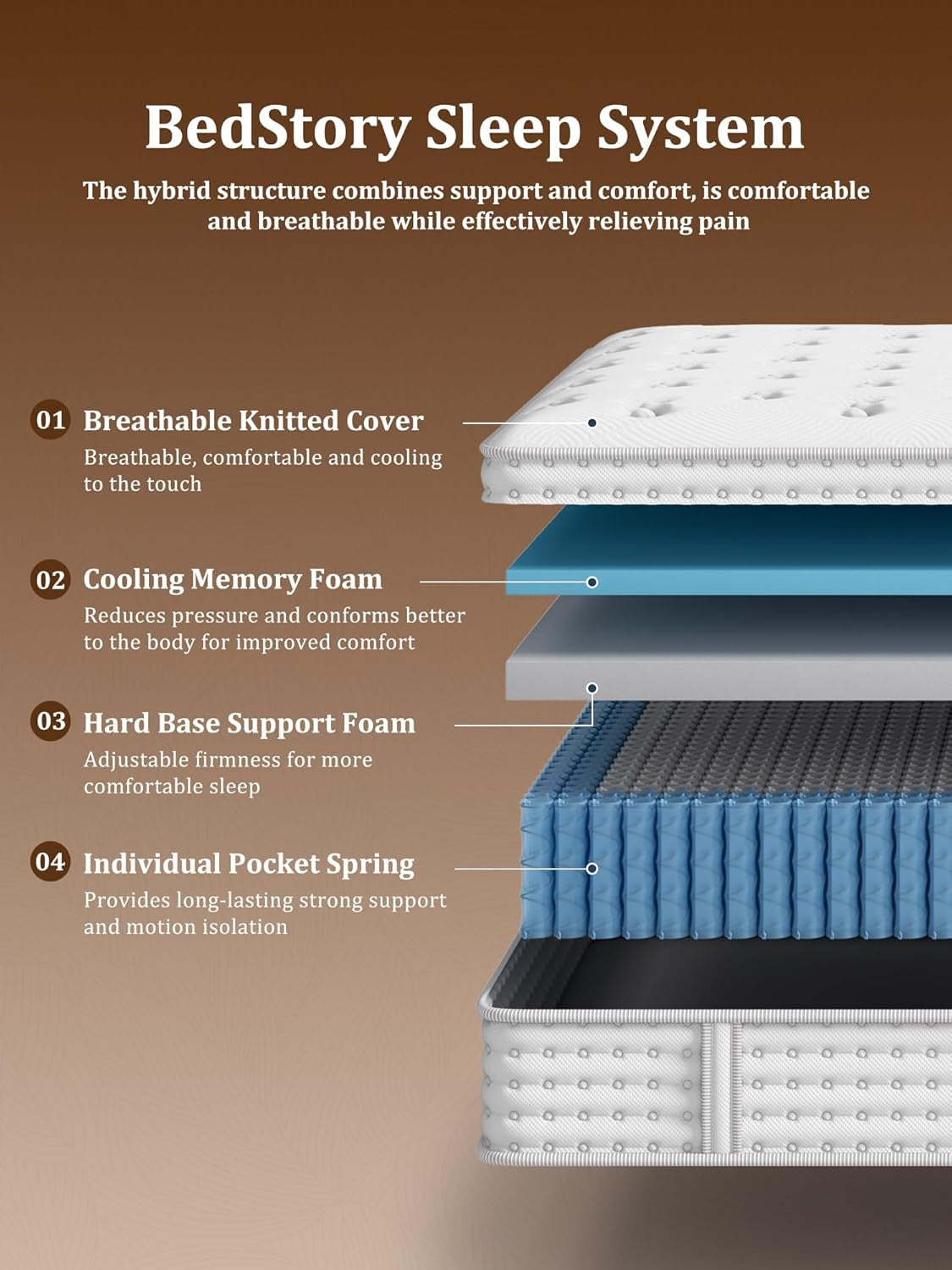 BedStory Sleep System

The hybrid structure combines support and comfort, is comfortable and breathable while effectively relieving pain

01 Breathable Knitted Cover
Breathable, comfortable and cooling to the touch

02 Cooling Memory Foam
Reduces pressure and conforms better to the body for improved comfort

03 Hard Base Support Foam
Adjustable firmness for more comfortable sleep

04 Individual Pocket Spring
Provides long-lasting strong support and motion isolation